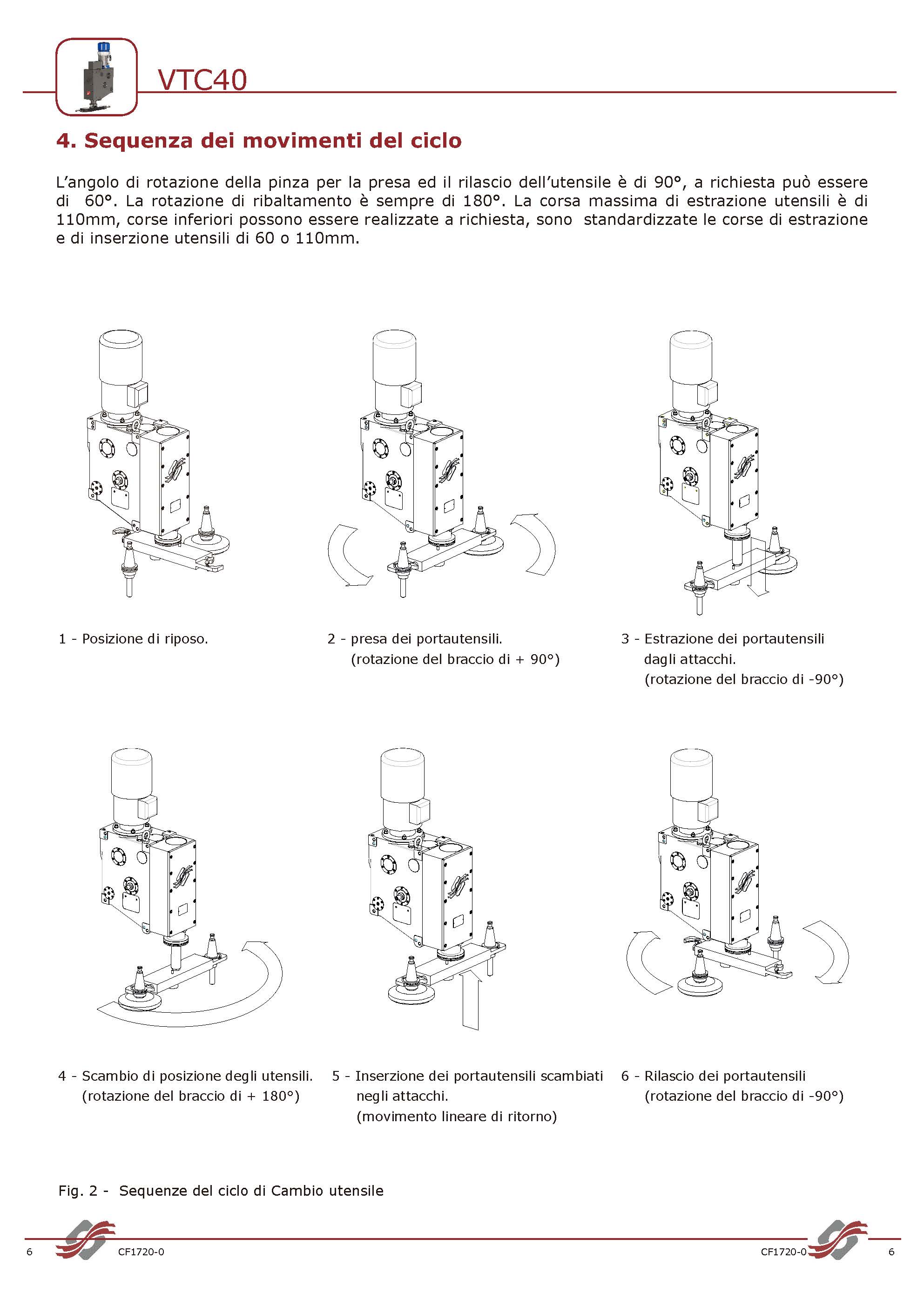 VTC40

4. Sequenza dei movimenti del ciclo

L'angolo di rotazione della pinza per la presa ed il rilascio dell'utensile è di 90°, a richiesta può essere di 60°. La rotazione di ribaltamento è sempre di 180°. La corsa massima di estrazione utensili è di 110mm, corse inferiori possono essere realizzate a richiesta, sono standardizzate le corse di estrazione e di inserzione utensili di 60 o 110mm.

1 - Posizione di riposo.

2 - presa dei portautensili. (rotazione del braccio di + 90°)

3 - Estrazione dei portautensili dagli attacchi. (rotazione del braccio di -90°)

4 - Scambio di posizione degli utensili. (rotazione del braccio di + 180°)

5 - Inserzione dei portautensili scambiati negli attacchi. (movimento lineare di ritorno)

6 - Rilascio dei portautensili (rotazione del braccio di -90°)

Fig. 2 - Sequenze del ciclo di Cambio utensile

6 CF1720-0

CF1720-0 6