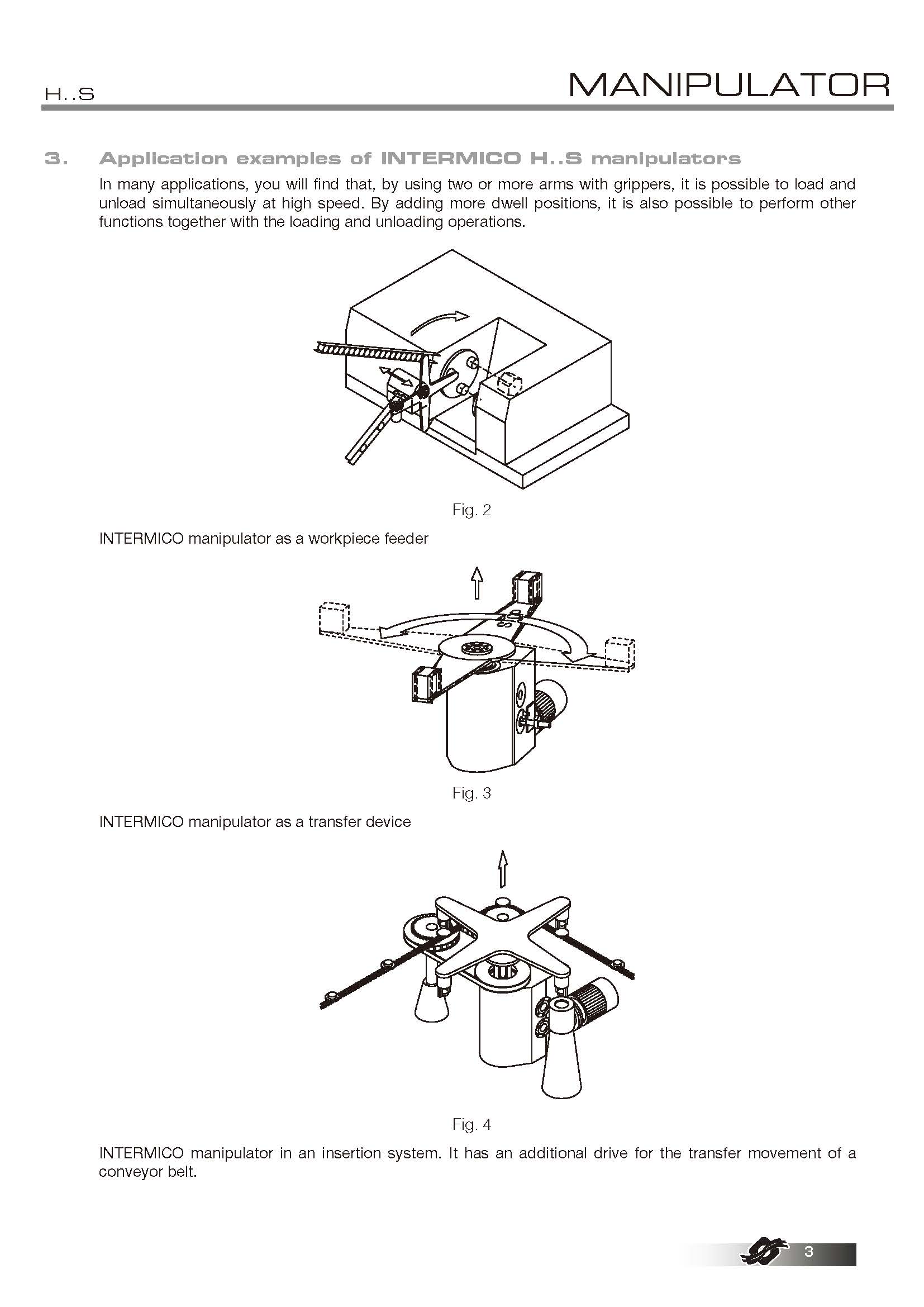 H..S

MANIPULATOR

3. Application examples of INTERMICO H..S manipulators

In many applications, you will find that, by using two or more arms with grippers, it is possible to load and unload simultaneously at high speed. By adding more dwell positions, it is also possible to perform other functions together with the loading and unloading operations.

Fig. 2

INTERMICO manipulator as a workpiece feeder

Fig. 3

INTERMICO manipulator as a transfer device

Fig. 4

INTERMICO manipulator in an insertion system. It has an additional drive for the transfer movement of a conveyor belt.

3